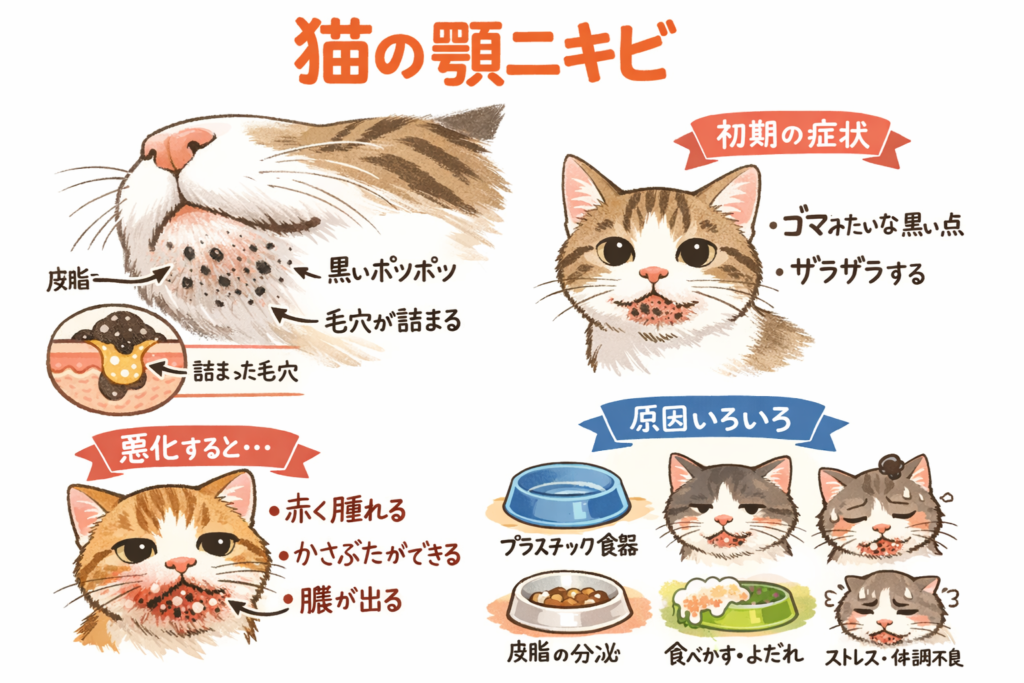 猫の顎ニキビ

皮脂

黒いポツポツ

毛穴が詰まる

詰まった毛穴

初期の症状

・ゴマみたいな黒い点
・ザラザラする

悪化すると…

・赤く腫れる
・かさぶたができる
・膿が出る

原因いろいろ

プラスチック食器

皮脂の分泌

食べかす・よだれ

ストレス・体調不良